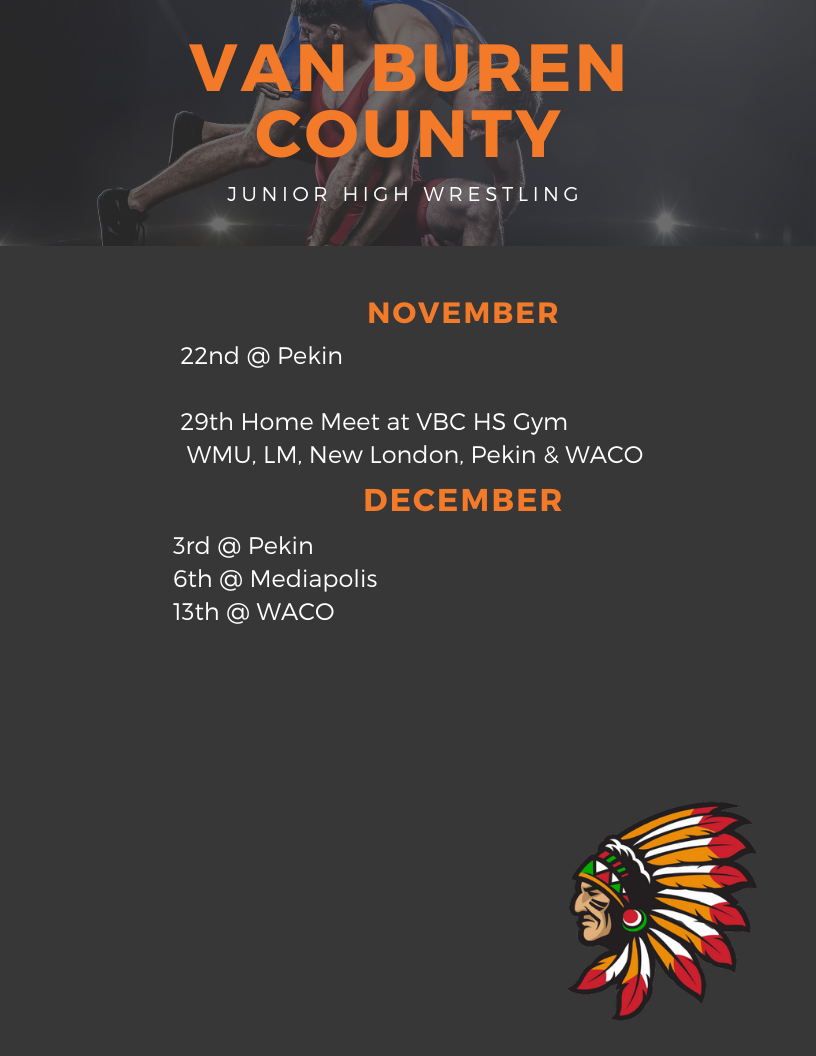 VAN BUREN COUNTY

JUNIOR HIGH WRESTLING

NOVEMBER

22nd @ Pekin

29th Home Meet at VBC HS Gym
WMU, LM, New London, Pekin & WACO

DECEMBER

3rd @ Pekin
6th @ Mediapolis
13th @ WACO